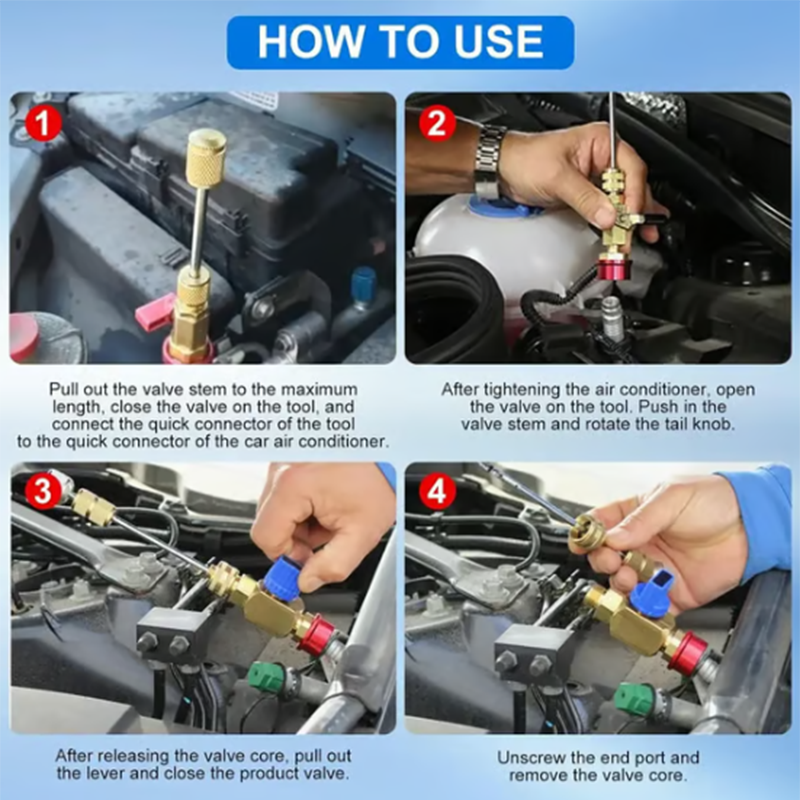 HOW TO USE

1

Pull out the valve stem to the maximum length, close the valve on the tool, and connect the quick connector of the tool to the quick connector of the car air conditioner.

2

After tightening the air conditioner, open the valve on the tool. Push in the valve stem and rotate the tail knob.

3

After releasing the valve core, pull out the lever and close the product valve.

4

Unscrew the end port and remove the valve core.